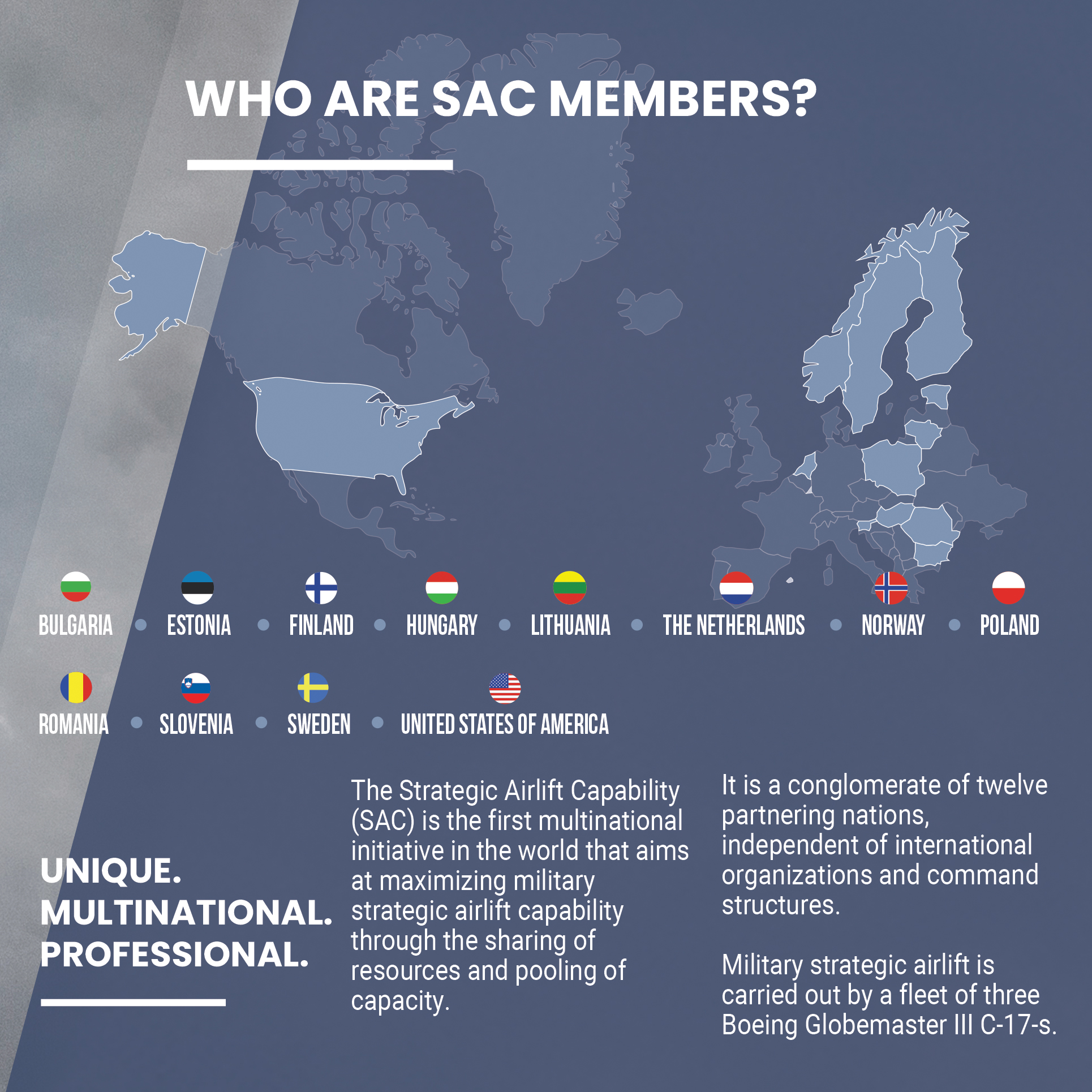 WHO ARE SAC MEMBERS?

BULGARIA • ESTONIA • FINLAND • HUNGARY • LITHUANIA • THE NETHERLANDS • NORWAY • POLAND

ROMANIA • SLOVENIA • SWEDEN • UNITED STATES OF AMERICA

UNIQUE. MULTINATIONAL. PROFESSIONAL.

The Strategic Airlift Capability (SAC) is the first multinational initiative in the world that aims at maximizing military strategic airlift capability through the sharing of resources and pooling of capacity.

It is a conglomerate of twelve partnering nations, independent of international organizations and command structures.

Military strategic airlift is carried out by a fleet of three Boeing Globemaster III C-17-s.